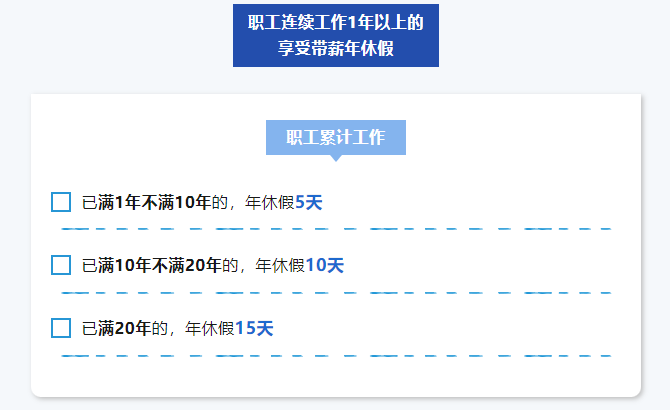 职工连续工作1年以上的
享受带薪年休假

职工累计工作

已满1年不满10年的，年休假5天

已满10年不满20年的，年休假10天

已满20年的，年休假15天