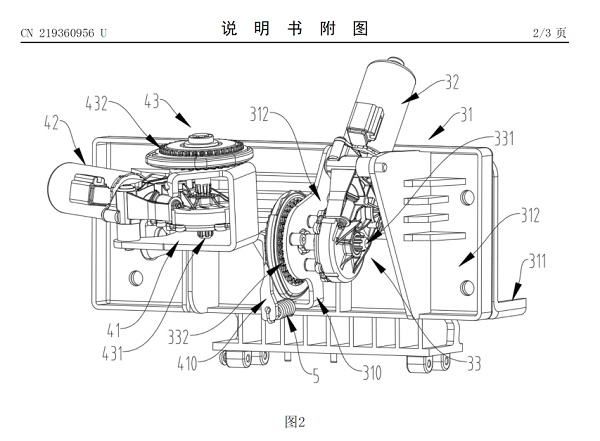 CN 219360956 U

说 明 书 附 图

2/3 页

432
43
42
312
32
31
331
312
311
41
431
332
410
5
310
33

图2