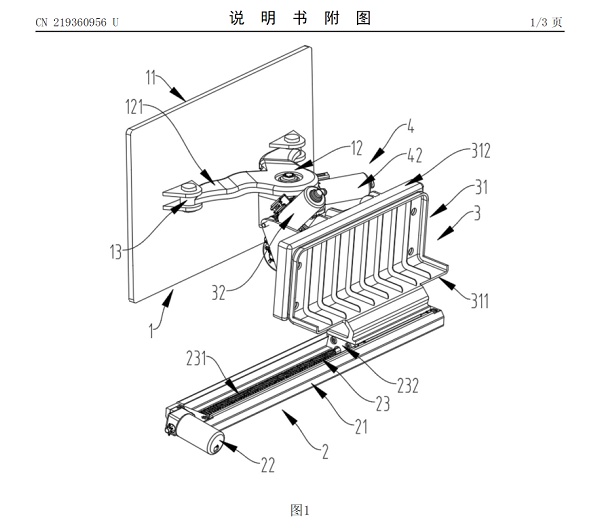 CN 219360956 U

说 明 书 附 图

1/3 页

11
121
12
4
42
312
31
3
13
32
311
1
231
232
23
21
2
22

图1