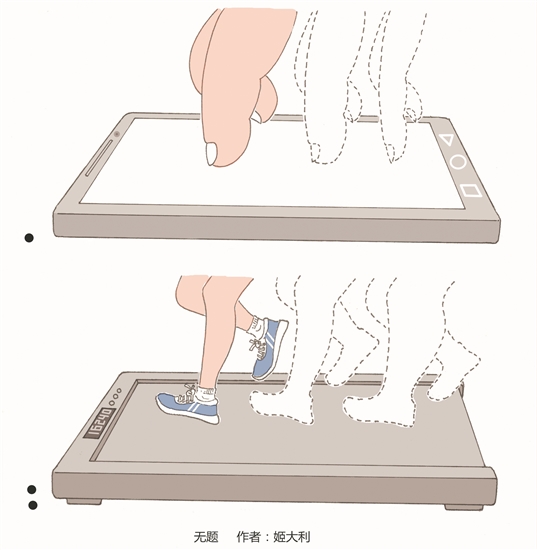 16240

无题　作者：姬大利