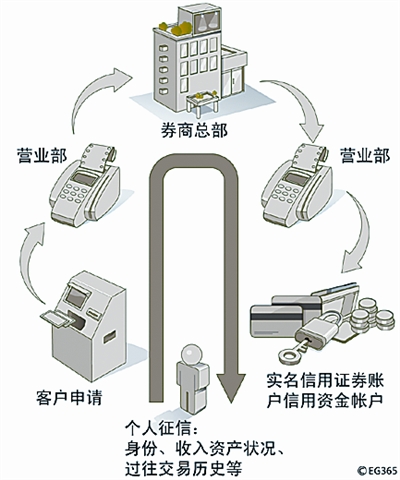 券商总部

营业部

营业部

客户申请

实名信用证券账户信用资金帐户

个人征信：
身份、收入资产状况、
过往交易历史等

©EG365