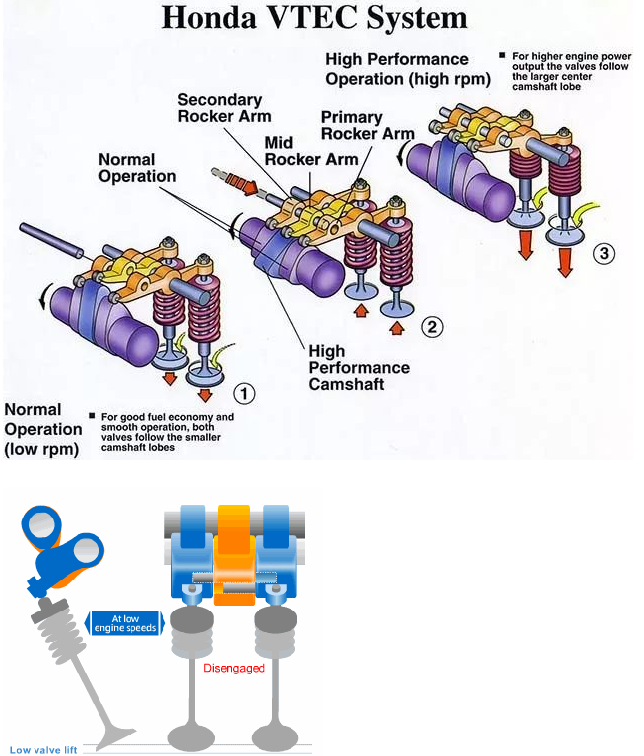 Honda VTEC System

High Performance Operation (high rpm)

■ For higher engine power output the valves follow the larger center camshaft lobe

Secondary Rocker Arm

Primary Rocker Arm

Mid Rocker Arm

Normal Operation

3

2

High Performance Camshaft

1

Normal Operation (low rpm)

■ For good fuel economy and smooth operation, both valves follow the smaller camshaft lobes

At low engine speeds

Disengaged

Low valve lift