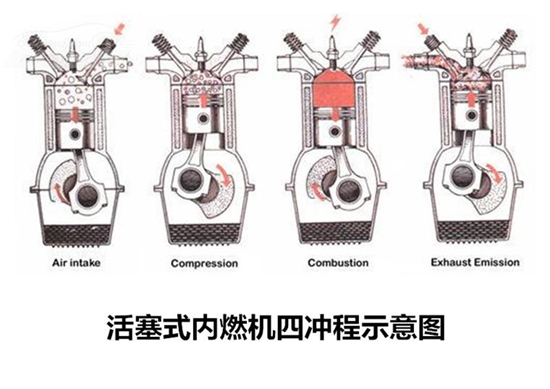 Air intake

Compression

Combustion

Exhaust Emission

活塞式内燃机四冲程示意图