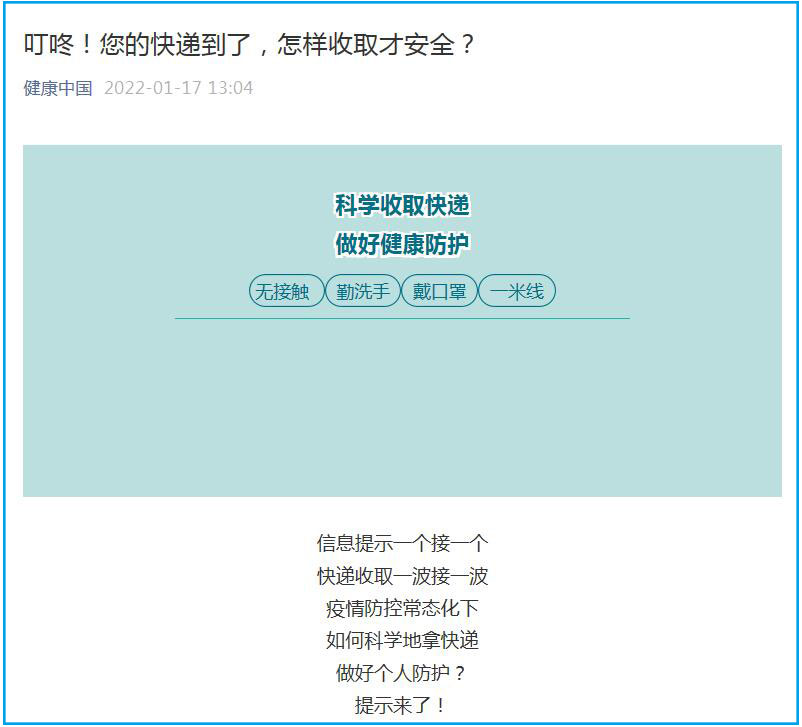 叮咚！您的快递到了，怎样收取才安全？

健康中国 2022-01-17 13:04

科学收取快递
做好健康防护

无接触 勤洗手 戴口罩 一米线

信息提示一个接一个
快递收取一波接一波
疫情防控常态化下
如何科学地拿快递
做好个人防护？
提示来了！